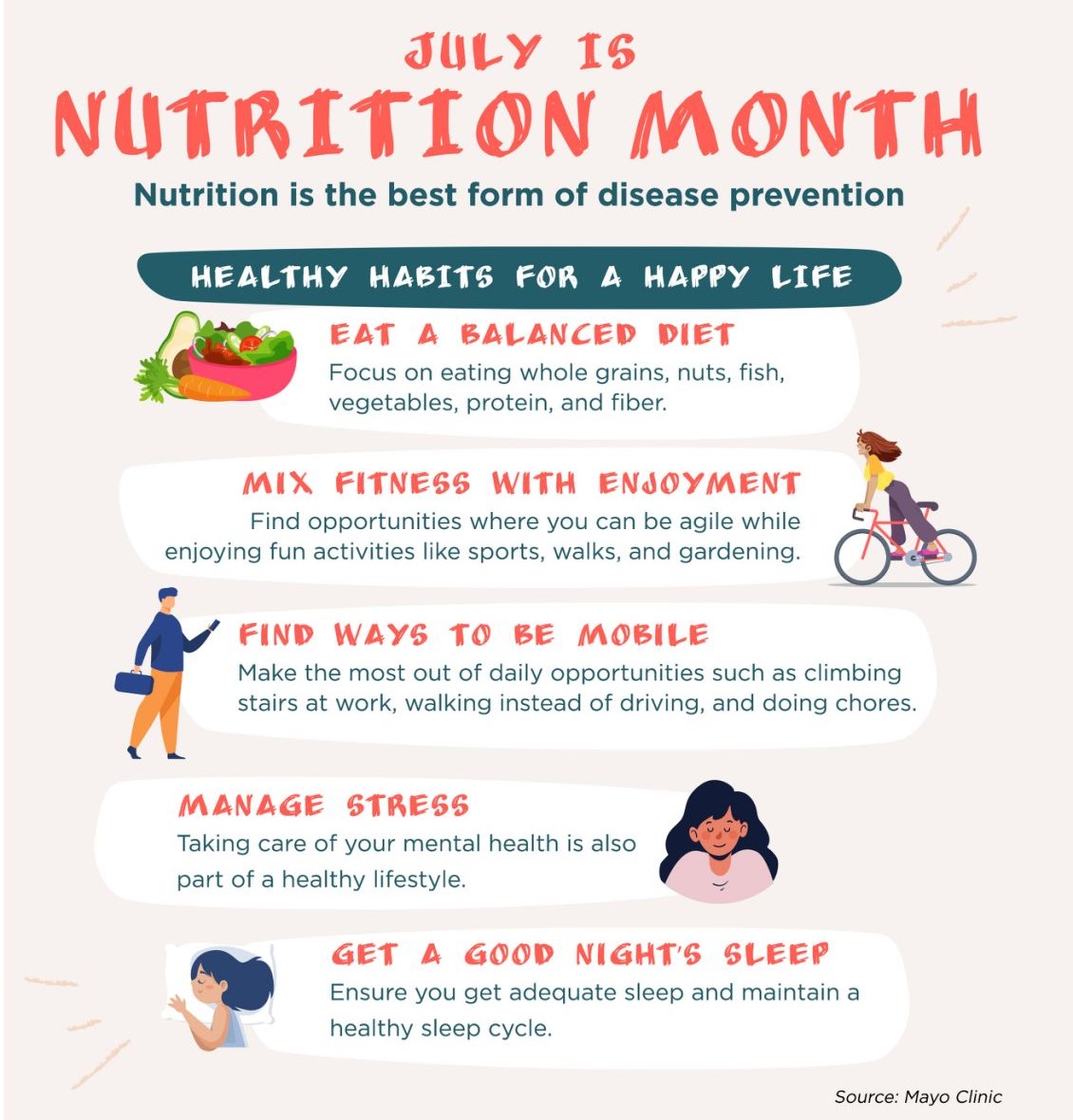 JULY IS
NUTRITION MONTH

Nutrition is the best form of disease prevention

HEALTHY HABITS FOR A HAPPY LIFE

EAT A BALANCED DIET
Focus on eating whole grains, nuts, fish, vegetables, protein, and fiber.

MIX FITNESS WITH ENJOYMENT
Find opportunities where you can be agile while enjoying fun activities like sports, walks, and gardening.

FIND WAYS TO BE MOBILE
Make the most out of daily opportunities such as climbing stairs at work, walking instead of driving, and doing chores.

MANAGE STRESS
Taking care of your mental health is also part of a healthy lifestyle.

GET A GOOD NIGHT'S SLEEP
Ensure you get adequate sleep and maintain a healthy sleep cycle.

Source: Mayo Clinic